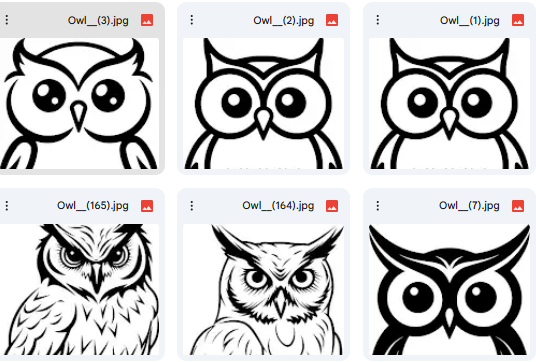 Owl__(3).jpg

Owl__(2).jpg

Owl__(1).jpg

Owl__(165).jpg

Owl__(164).jpg

Owl__(7).jpg