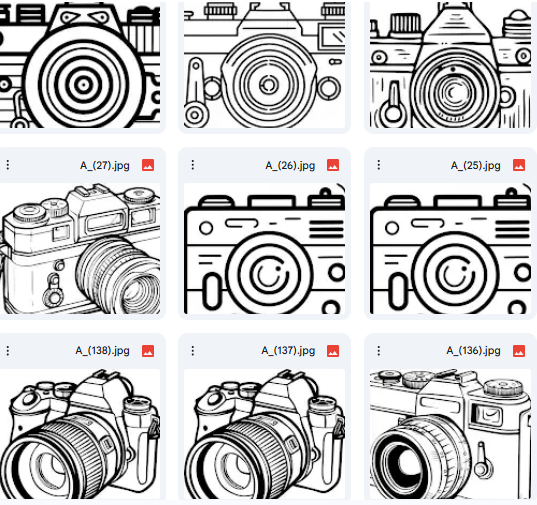 A_(27).jpg

A_(26).jpg

A_(25).jpg

A_(138).jpg

A_(137).jpg

A_(136).jpg