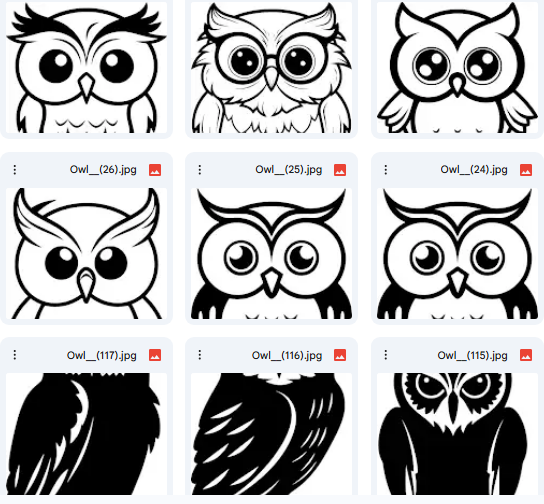 Owl__(26).jpg

Owl__(25).jpg

Owl__(24).jpg

Owl__(117).jpg

Owl__(116).jpg

Owl__(115).jpg